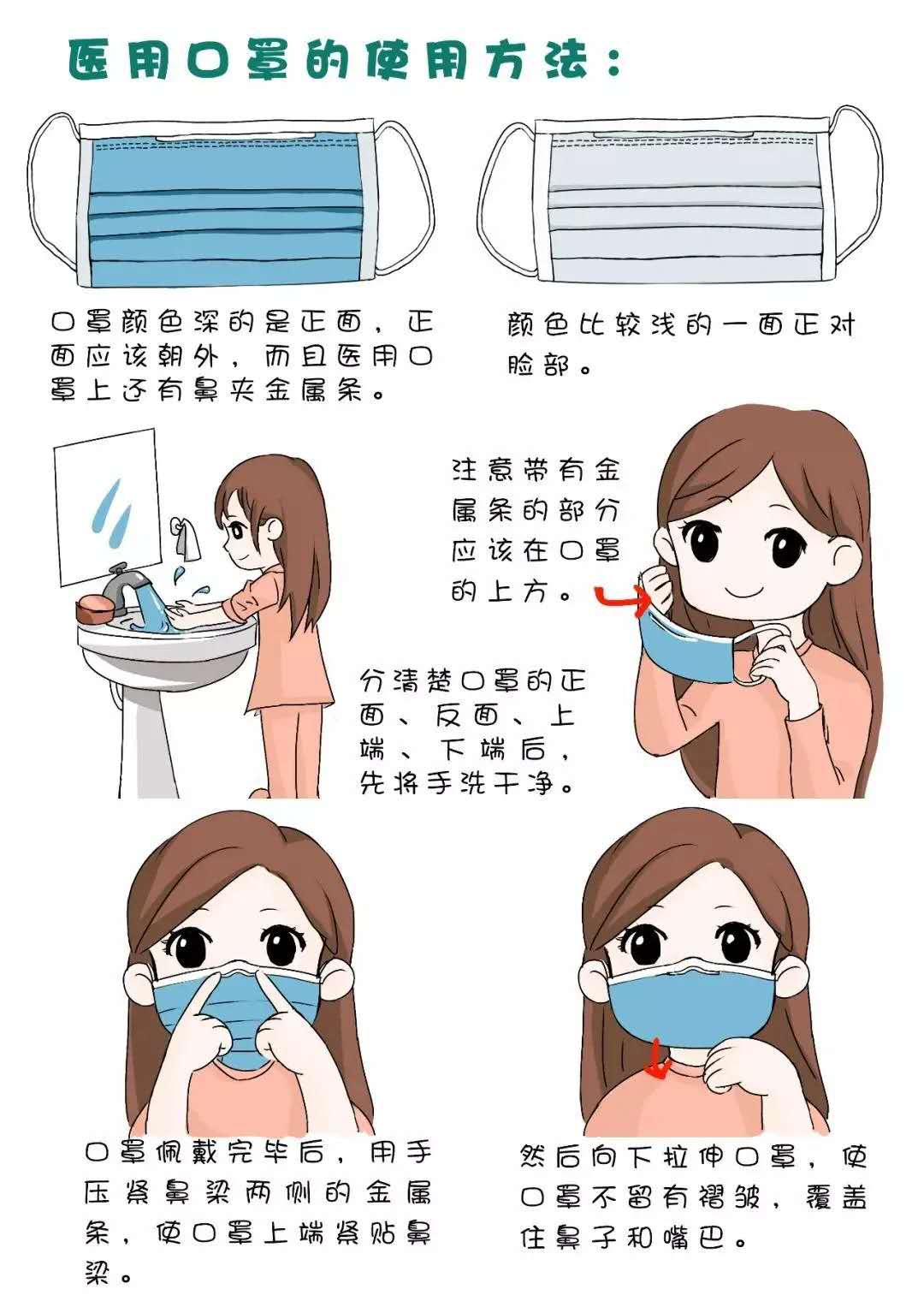 医用口罩的使用方法：

口罩颜色深的是正面，正面应该朝外，而且医用口罩上还有鼻夹金属条。

颜色比较浅的一面正对脸部。

注意带有金属条的部分应该在口罩的上方。

分清楚口罩的正面、反面、上端、下端后，先将手洗干净。

口罩佩戴完毕后，用手压紧鼻梁两侧的金属条，使口罩上端紧贴鼻梁。

然后向下拉伸口罩，使口罩不留有褶皱，覆盖住鼻子和嘴巴。